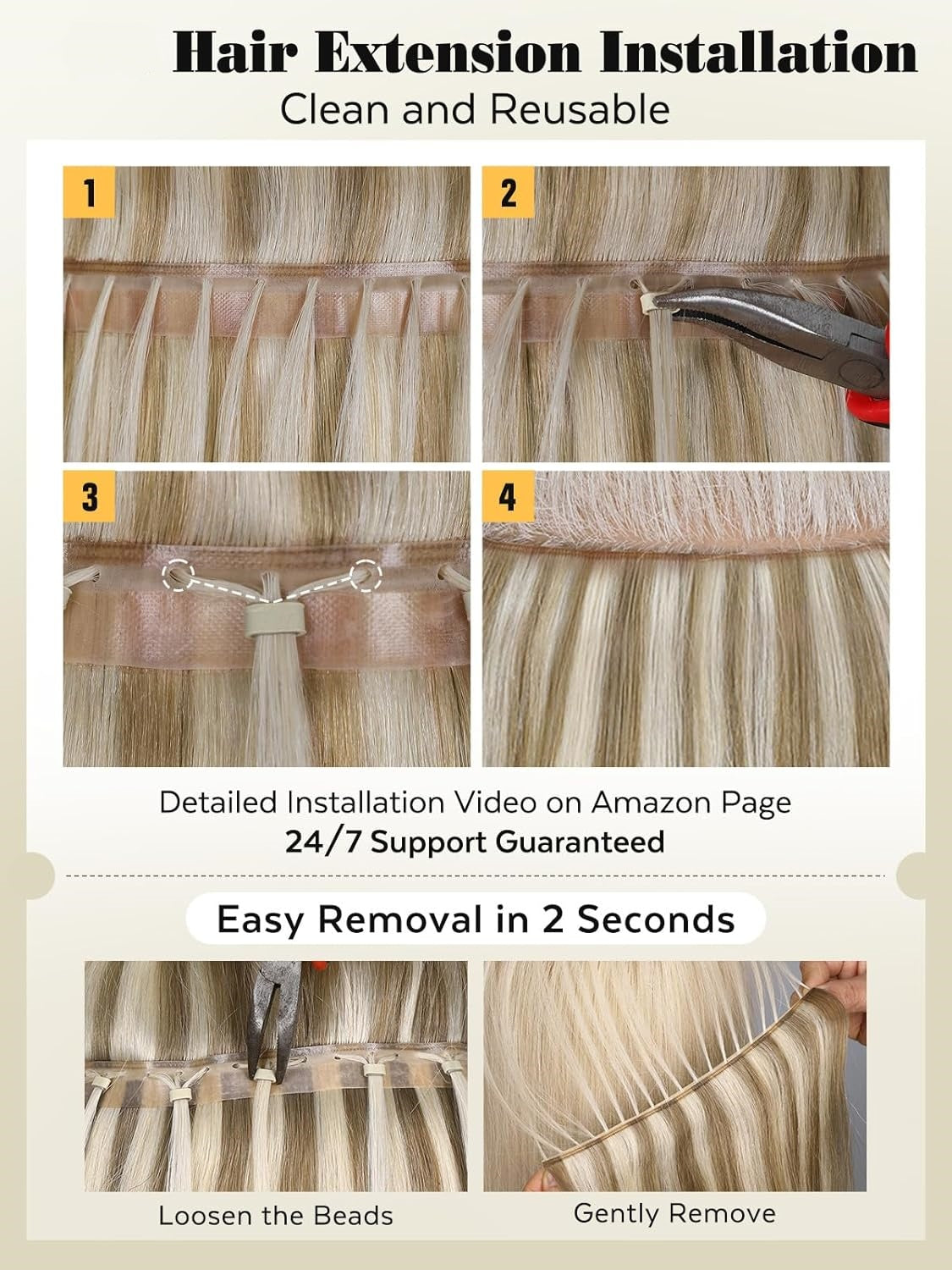 Hair Extension Installation
Clean and Reusable

1

2

3

4

Detailed Installation Video on Amazon Page
24/7 Support Guaranteed

Easy Removal in 2 Seconds

Loosen the Beads

Gently Remove