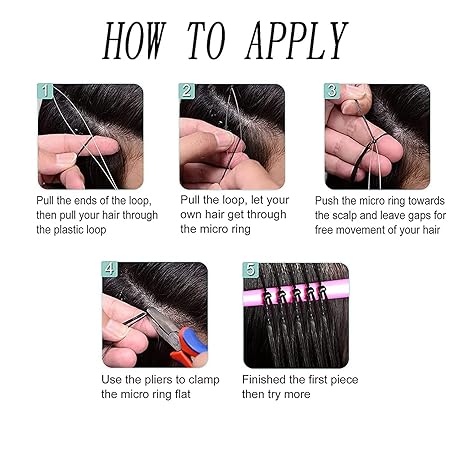 HOW TO APPLY

1

Pull the ends of the loop, then pull your hair through the plastic loop

2

Pull the loop, let your own hair get through the micro ring

3

Push the micro ring towards the scalp and leave gaps for free movement of your hair

4

Use the pliers to clamp the micro ring flat

5

Finished the first piece then try more